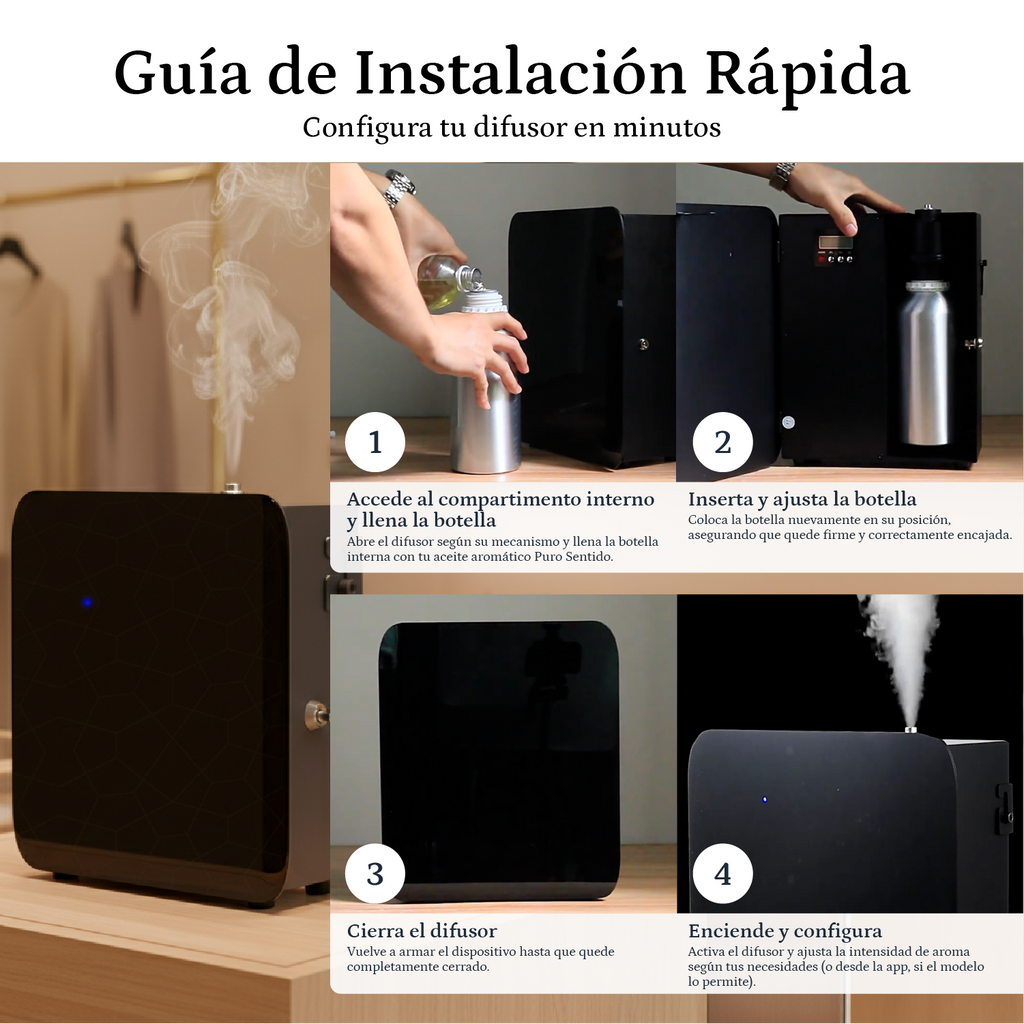 Guía de Instalación Rápida

Configura tu difusor en minutos

1

Accede al compartimento interno y llena la botella

Abre el difusor según su mecanismo y llena la botella interna con tu aceite aromático Puro Sentido.

2

Inserta y ajusta la botella

Coloca la botella nuevamente en su posición, asegurando que quede firme y correctamente encajada.

3

Cierra el difusor

Vuelve a armar el dispositivo hasta que quede completamente cerrado.

4

Enciende y configura

Activa el difusor y ajusta la intensidad de aroma según tus necesidades (o desde la app, si el modelo lo permite).