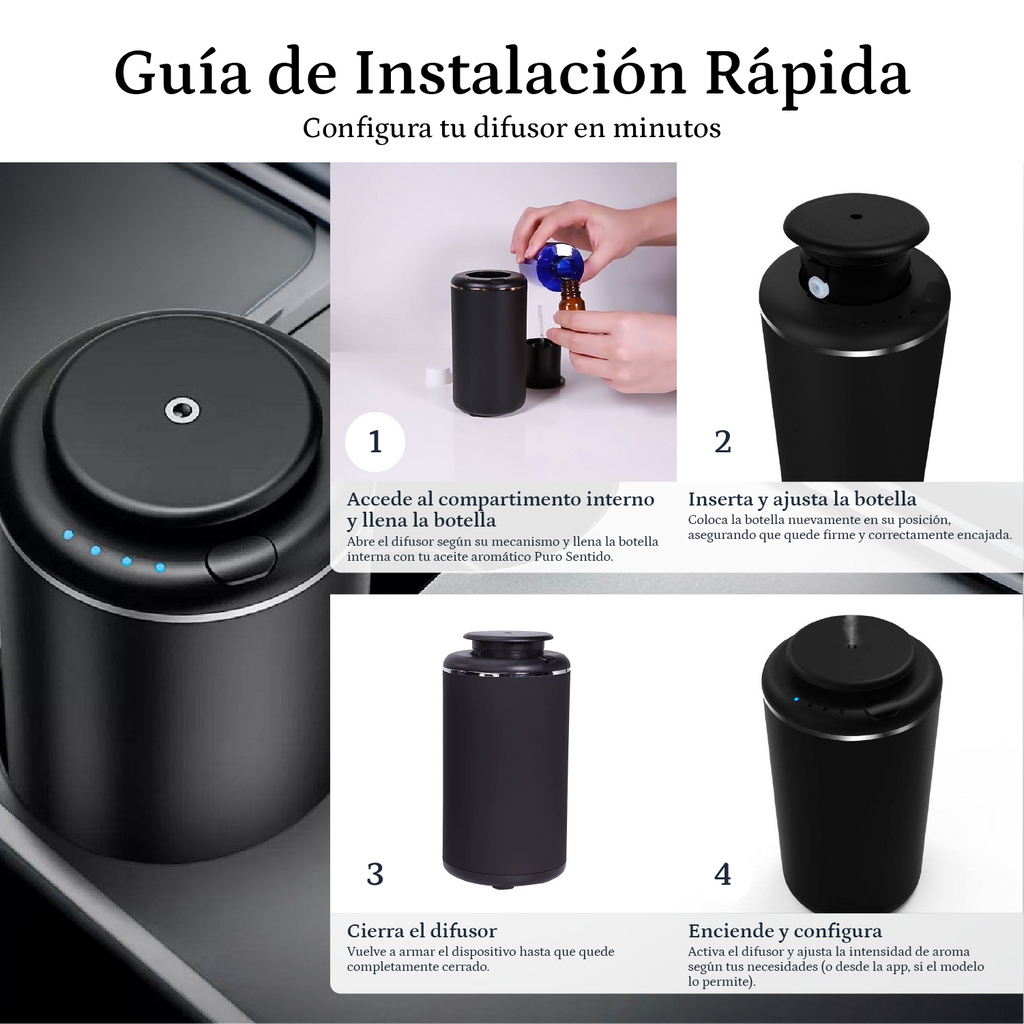 Guía de Instalación Rápida

Configura tu difusor en minutos

1

Accede al compartimento interno y llena la botella

Abre el difusor según su mecanismo y llena la botella interna con tu aceite aromático Puro Sentido.

2

Inserta y ajusta la botella

Coloca la botella nuevamente en su posición, asegurando que quede firme y correctamente encajada.

3

Cierra el difusor

Vuelve a armar el dispositivo hasta que quede completamente cerrado.

4

Enciende y configura

Activa el difusor y ajusta la intensidad de aroma según tus necesidades (o desde la app, si el modelo lo permite).